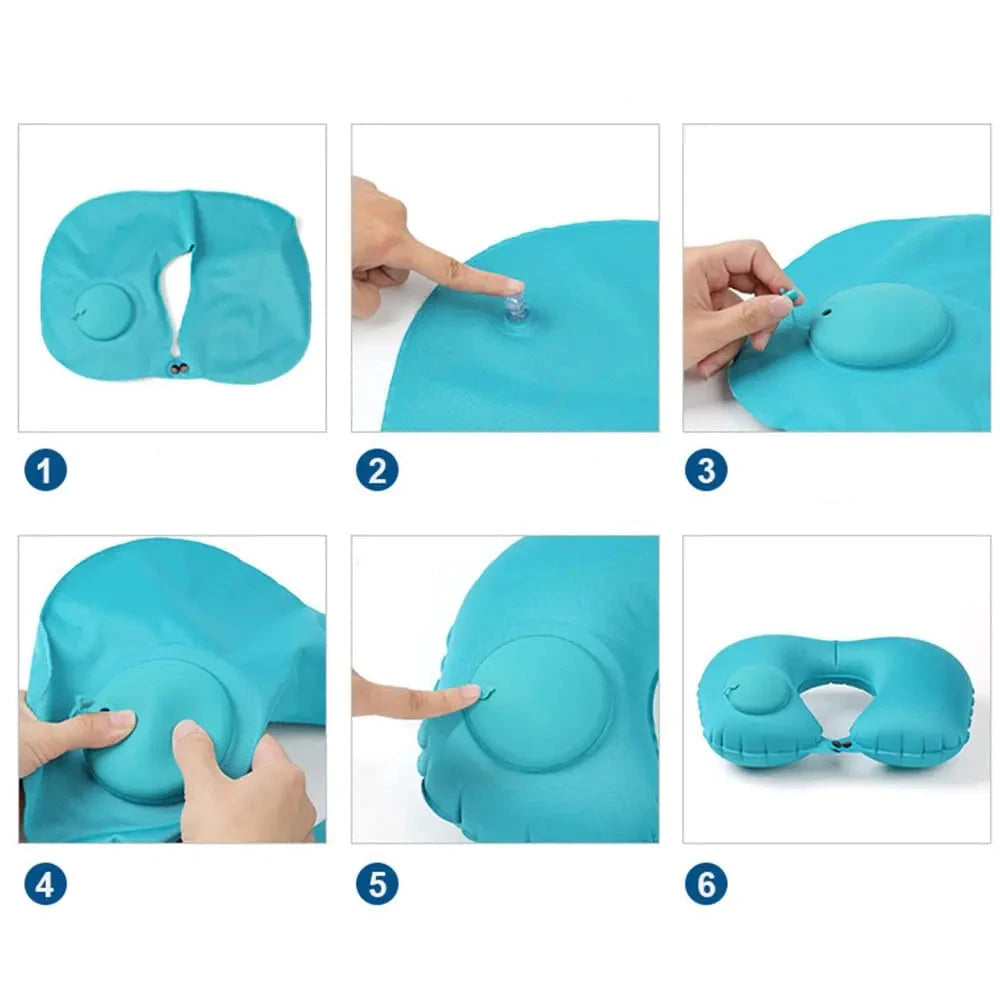 1

2

3

4

5

6